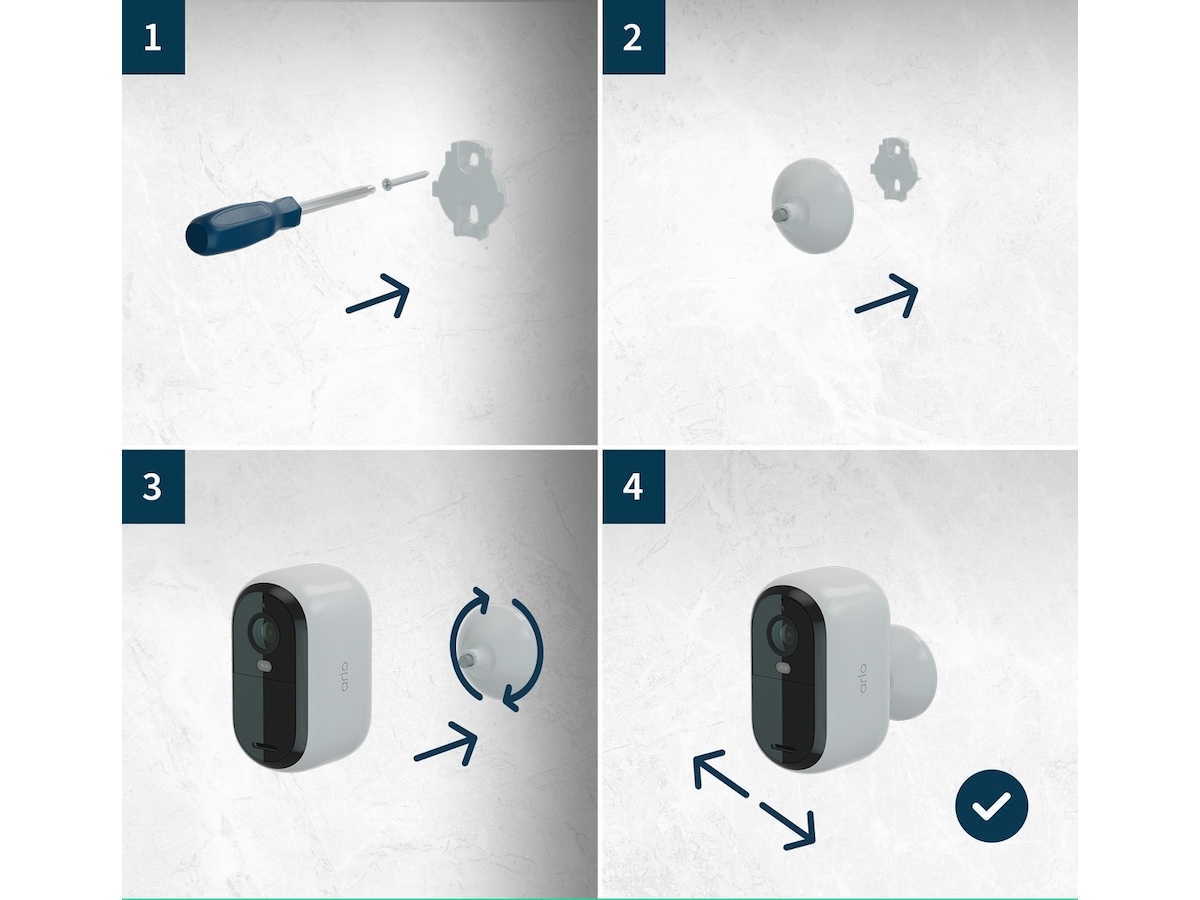 1

2

3

arlo

4

arlo