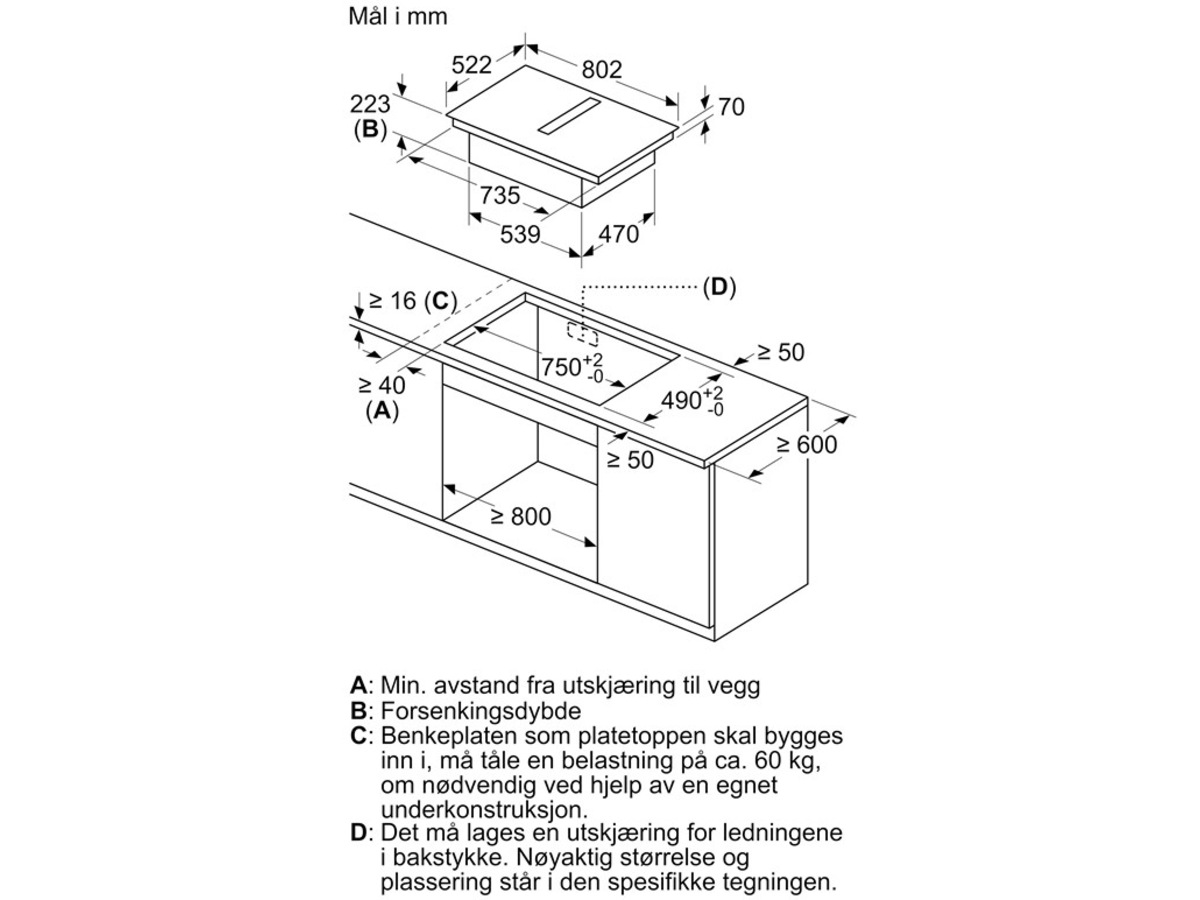 Mål i mm

522
802
223
(B)
70
735
539
470

(D)
≥ 16 (C)
$750^{+2}_{-0}$
≥ 50
≥ 40
(A)
$490^{+2}_{-0}$
≥ 600
≥ 50
≥ 800

A: Min. avstand fra utskjæring til vegg
B: Forsenkingsdybde
C: Benkeplaten som platetoppen skal bygges inn i, må tåle en belastning på ca. 60 kg, om nødvendig ved hjelp av en egnet underkonstruksjon.
D: Det må lages en utskjæring for ledningene i bakstykke. Nøyaktig størrelse og plassering står i den spesifikke tegningen.