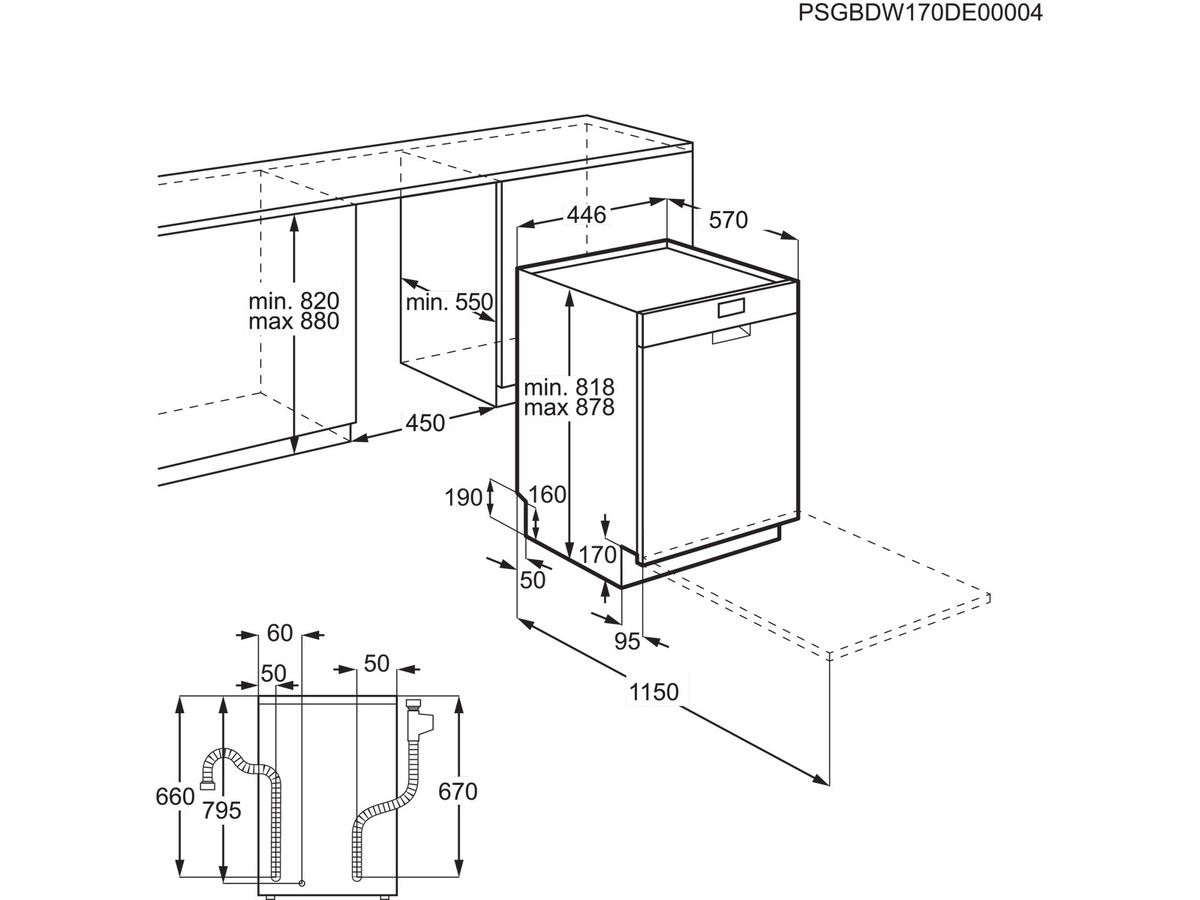 PSGBDW170DE00004

446
570
min. 820
max 880
min. 550
min. 818
max 878
450
190
160
170
50
95
1150
60
50
50
660
795
670