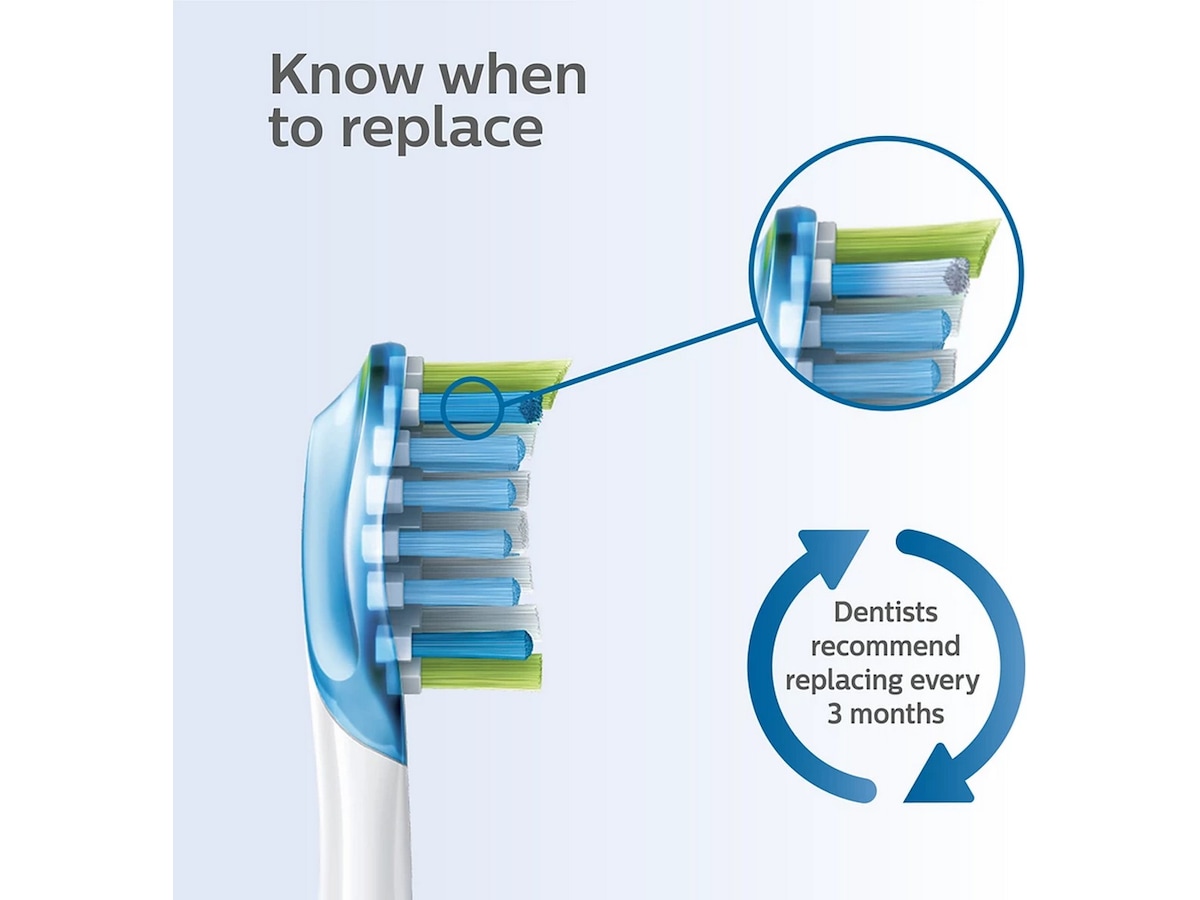 Know when to replace

Dentists recommend replacing every 3 months