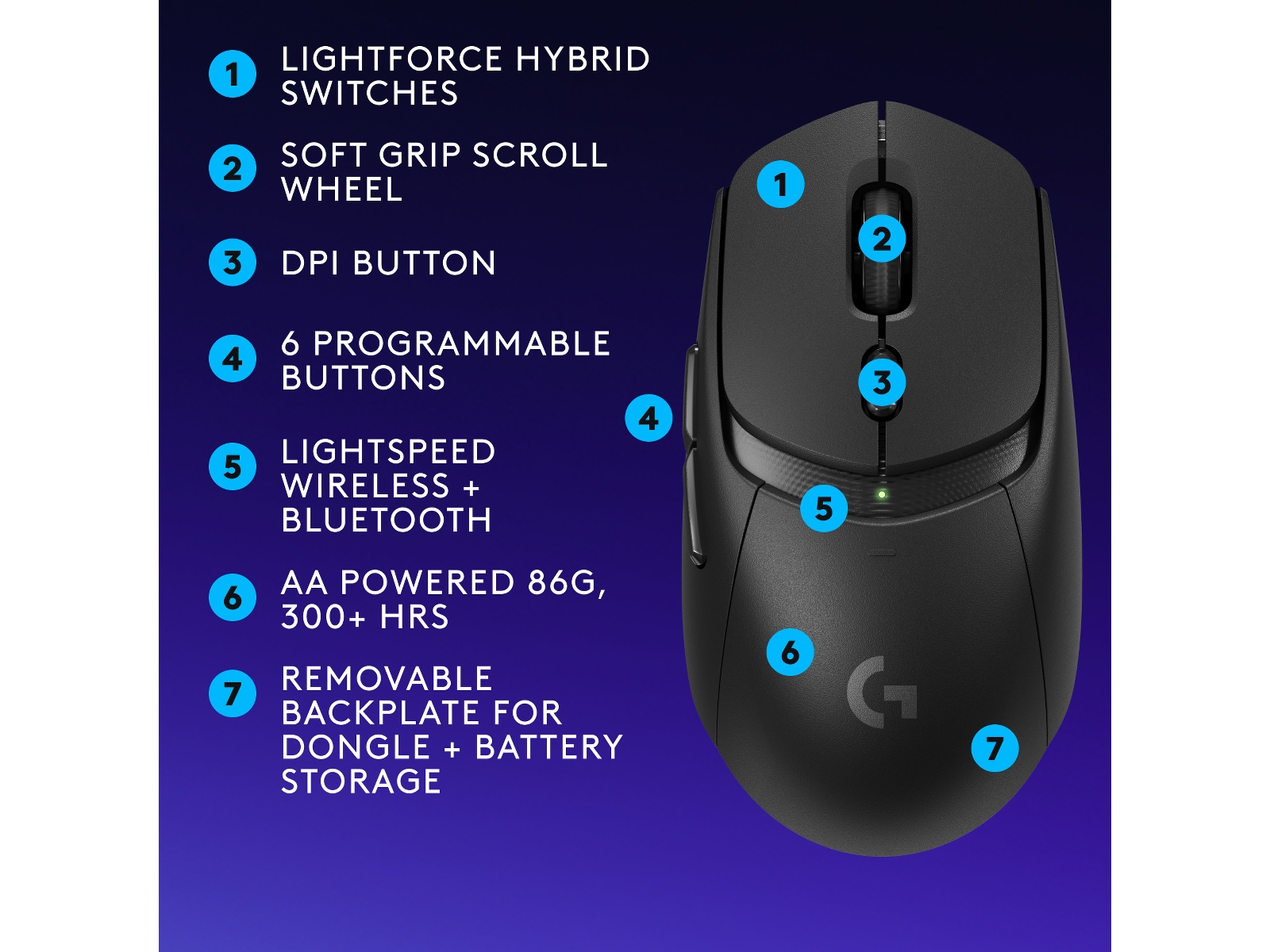 1 LIGHTFORCE HYBRID SWITCHES

2 SOFT GRIP SCROLL WHEEL

3 DPI BUTTON

4 6 PROGRAMMABLE BUTTONS

5 LIGHTSPEED WIRELESS + BLUETOOTH

6 AA POWERED 86G, 300+ HRS

7 REMOVABLE BACKPLATE FOR DONGLE + BATTERY STORAGE

1
2
3
4
5
6
7