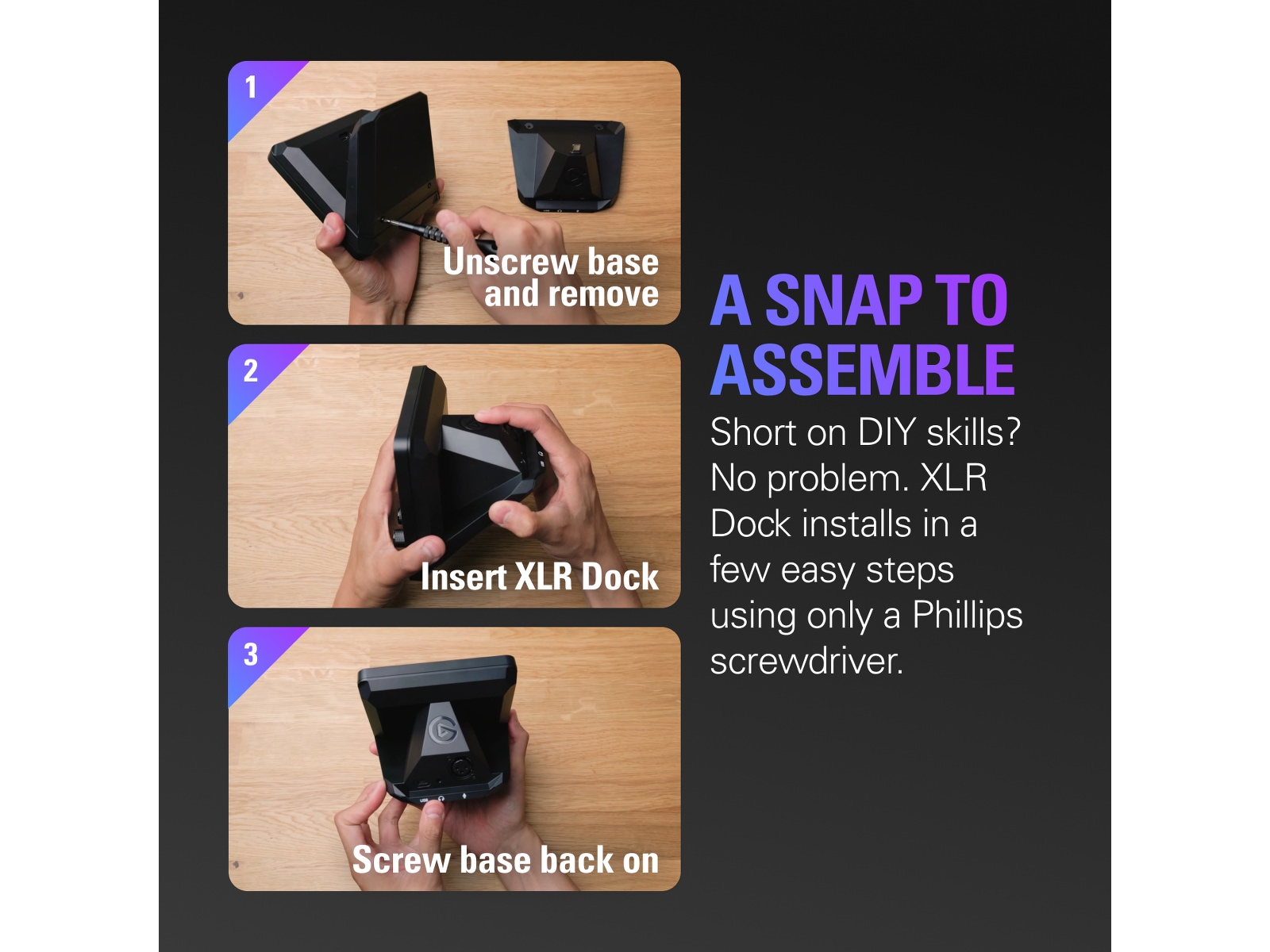 1
Unscrew base and remove

2
Insert XLR Dock

3
Screw base back on

A SNAP TO ASSEMBLE

Short on DIY skills? No problem. XLR Dock installs in a few easy steps using only a Phillips screwdriver.