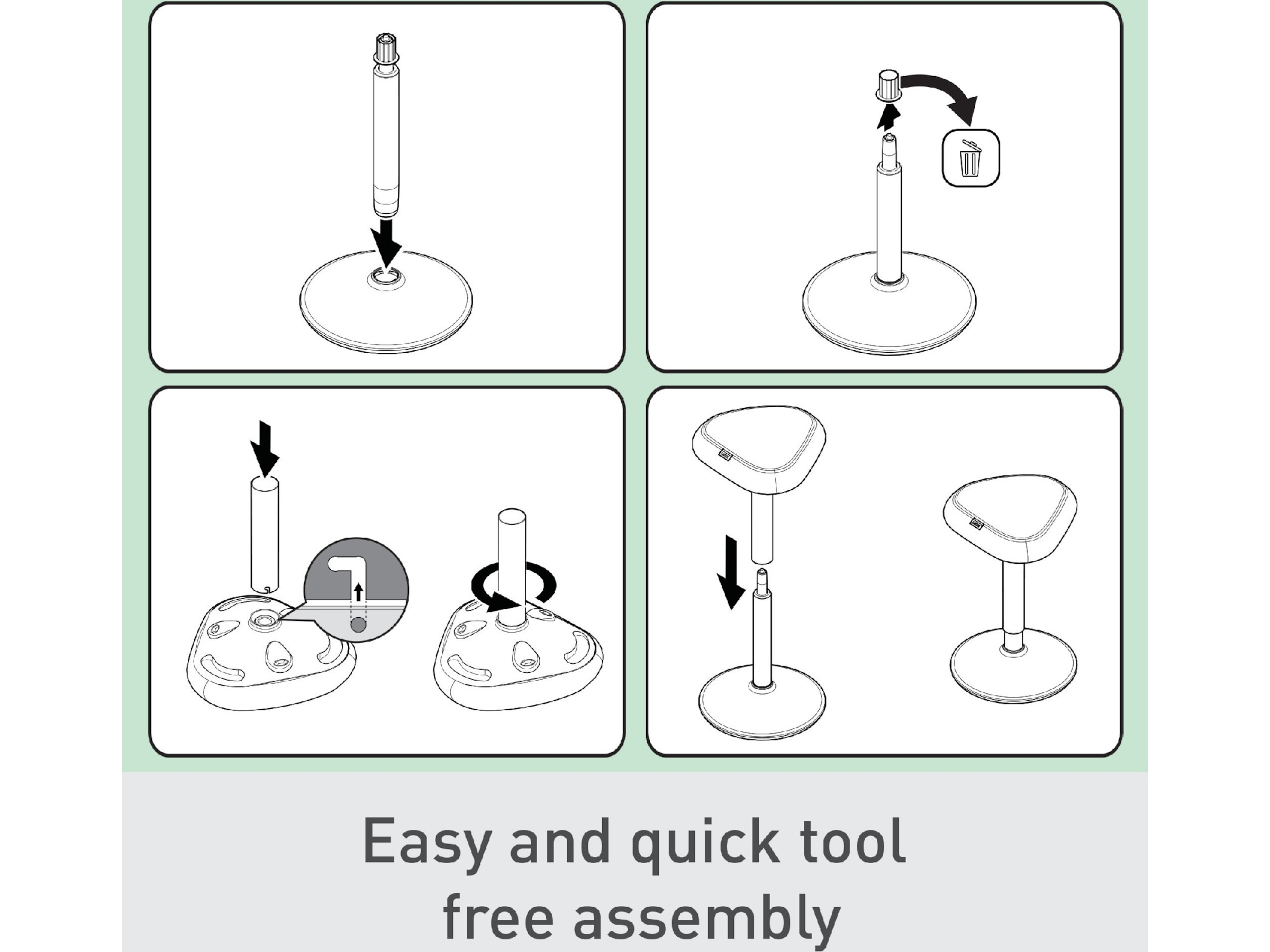 Easy and quick tool free assembly