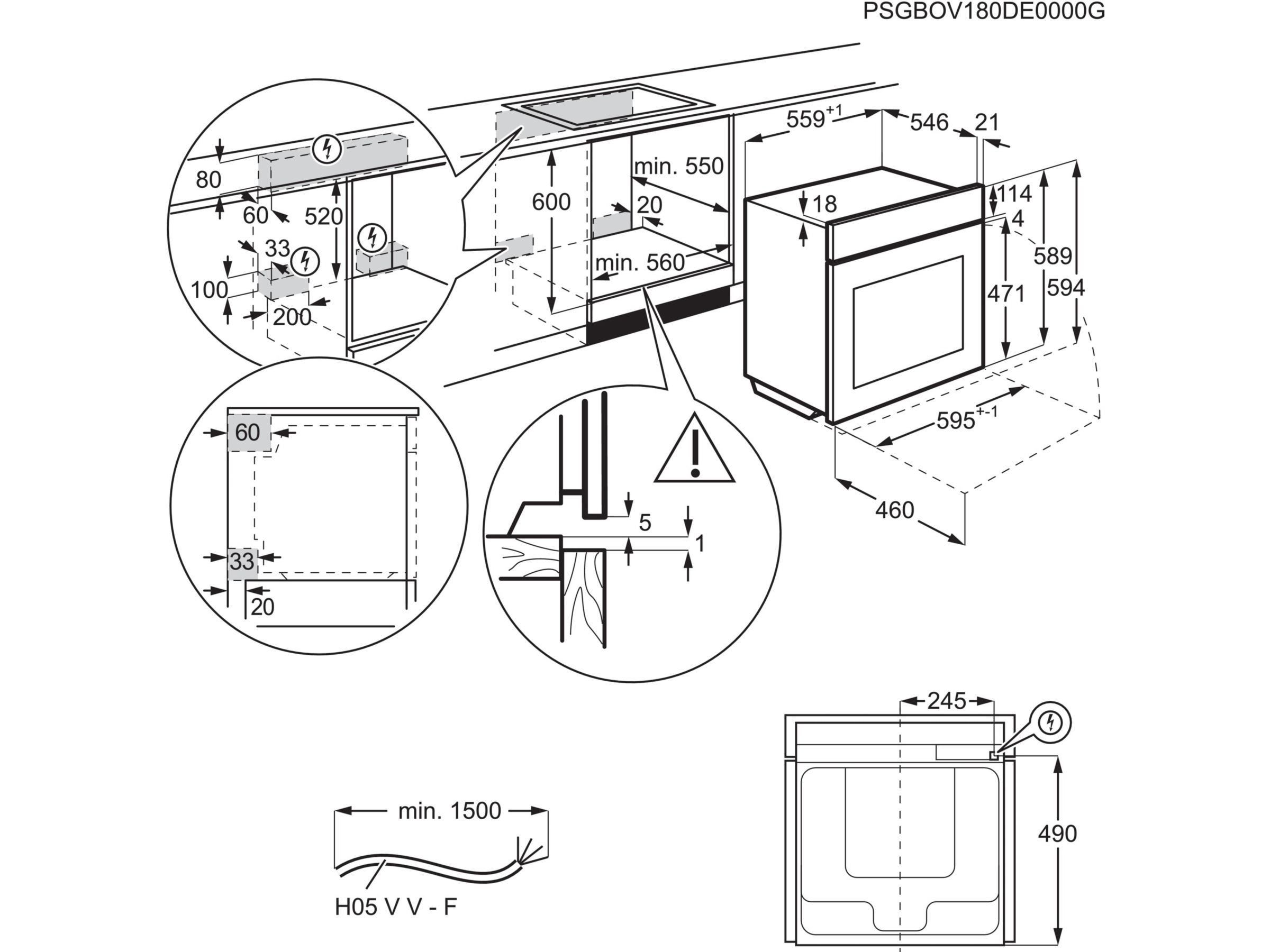 PSGBOV180DE0000G

80
60
520
33
100
200

600
min. 550
20
min. 560

$559^{+1}$
546
21
18
114
4
589
594
471
$595^{+-1}$
460

60
33
20

5
1

245
490

min. 1500
H05 V V - F