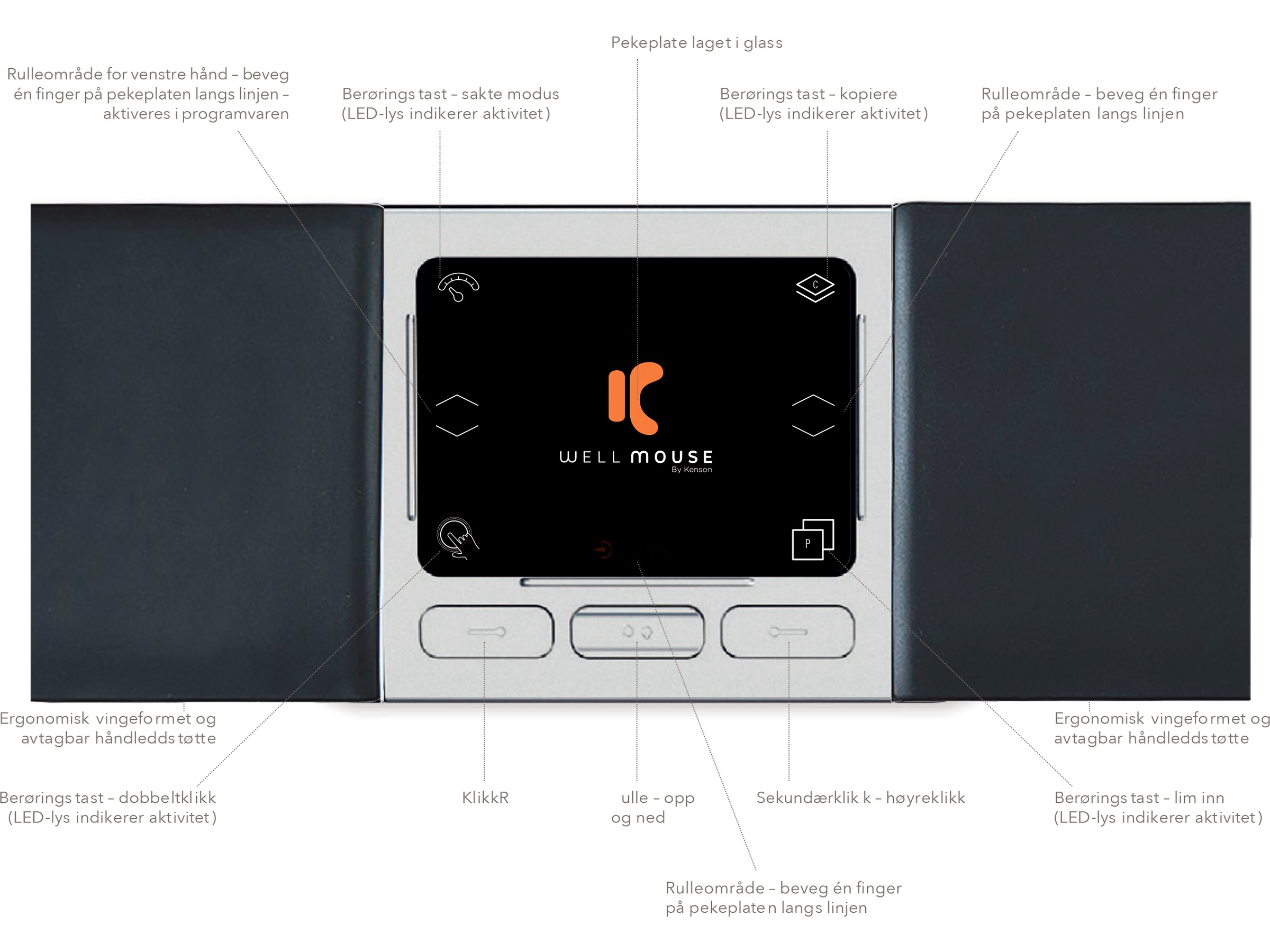 Pekeplate laget i glass

Rulleområde for venstre hånd – beveg én finger på pekeplaten langs linjen – aktiveres i programvaren

Berørings tast – sakte modus (LED-lys indikerer aktivitet)

Berørings tast – kopiere (LED-lys indikerer aktivitet)

Rulleområde – beveg én finger på pekeplaten langs linjen

C

WELL MOUSE
By Kenson

P

Ergonomisk vingeformet og avtagbar håndledds tøtte

Ergonomisk vingeformet og avtagbar håndledds tøtte

Berørings tast – dobbeltklikk (LED-lys indikerer aktivitet)

KlikkR

ulle – opp og ned

Sekundærklik k – høyreklikk

Berørings tast – lim inn (LED-lys indikerer aktivitet)

Rulleområde – beveg én finger på pekeplaten langs linjen