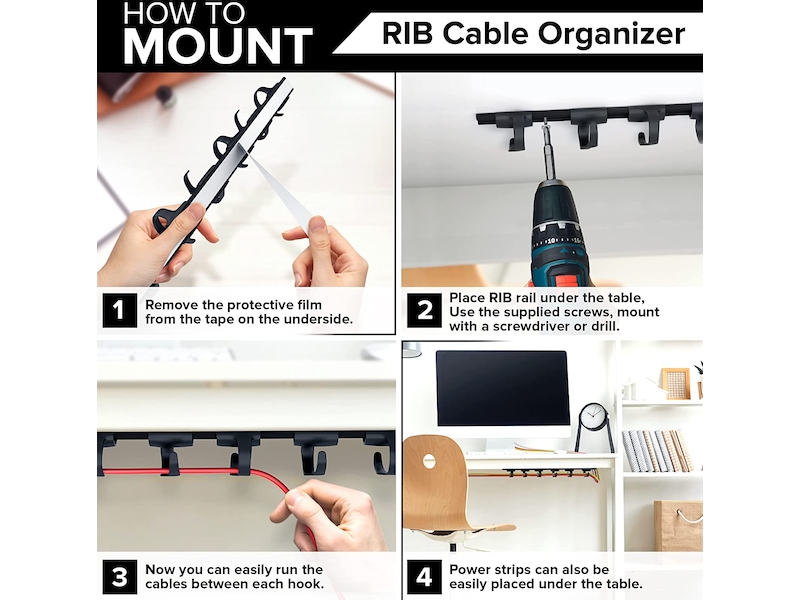 HOW TO
MOUNT

RIB Cable Organizer

1 Remove the protective film from the tape on the underside.

2 Place RIB rail under the table, Use the supplied screws, mount with a screwdriver or drill.

3 Now you can easily run the cables between each hook.

4 Power strips can also be easily placed under the table.