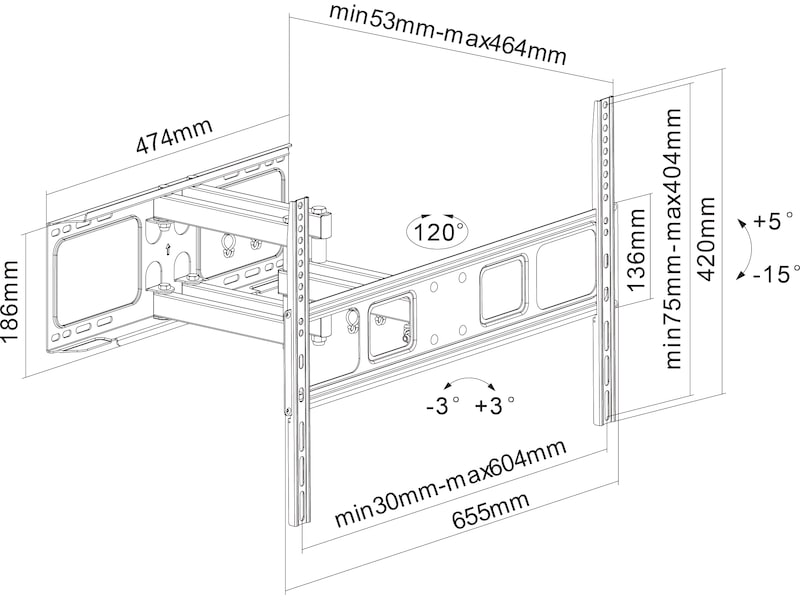 min53mm-max464mm

474mm

186mm

120°

136mm

min75mm-max404mm

420mm

+5°

-15°

-3° +3°

min30mm-max604mm

655mm