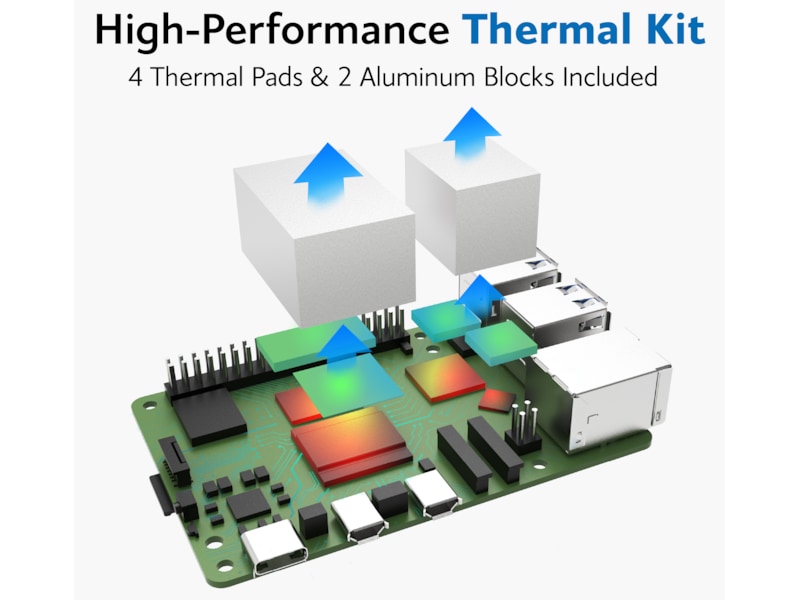 High-Performance Thermal Kit
4 Thermal Pads & 2 Aluminum Blocks Included