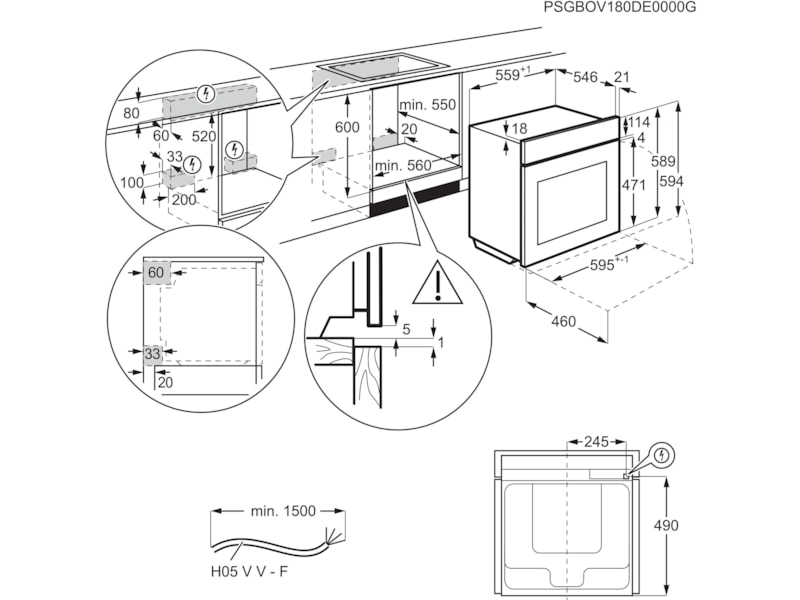 PSGBOV180DE0000G

80
60
520
33
100
200
600
min. 550
20
min. 560
$559^{+1}$
546
21
18
114
4
589
594
471
$595^{+-1}$
460

60
33
20

5
1

min. 1500
H05 V V - F

245
490