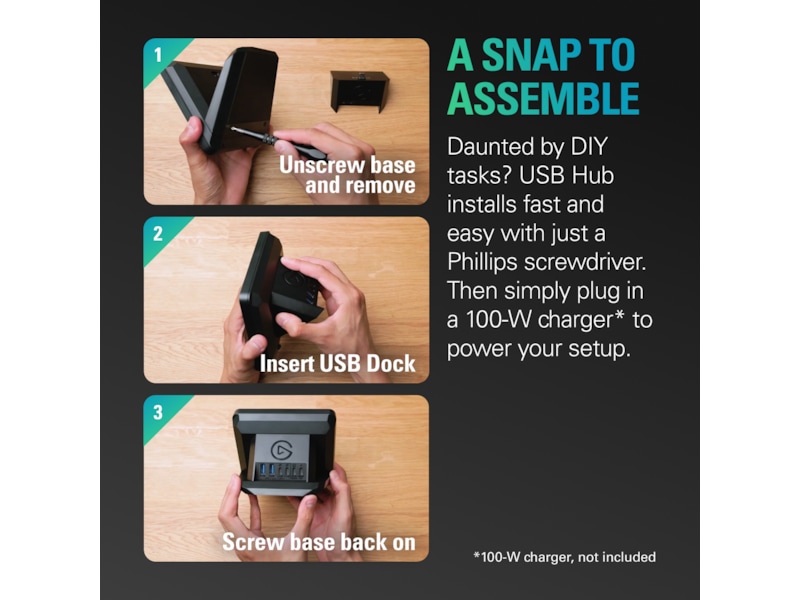 1

Unscrew base and remove

2

Insert USB Dock

3

Screw base back on

A SNAP TO ASSEMBLE

Daunted by DIY tasks? USB Hub installs fast and easy with just a Phillips screwdriver. Then simply plug in a 100-W charger* to power your setup.

*100-W charger, not included