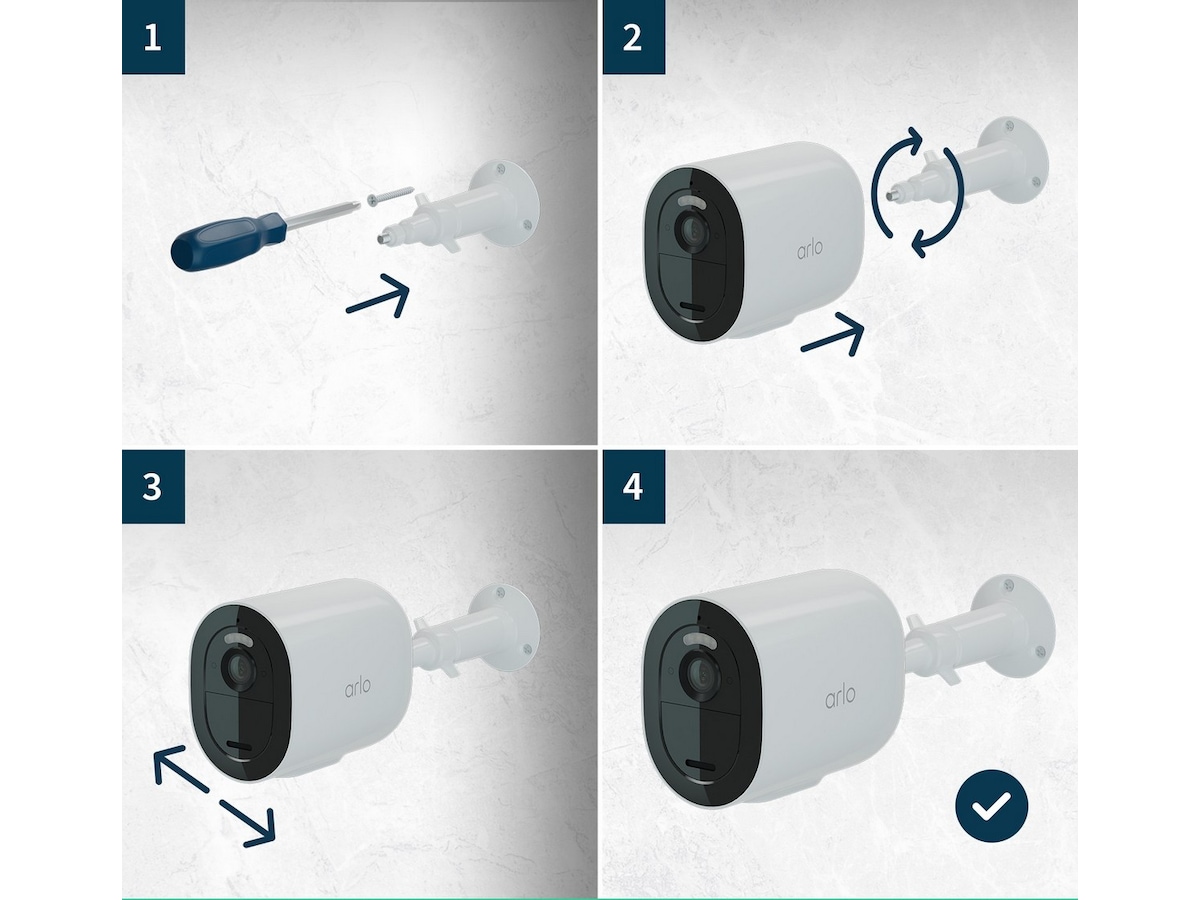 1

2

arlo

3

arlo

4

arlo