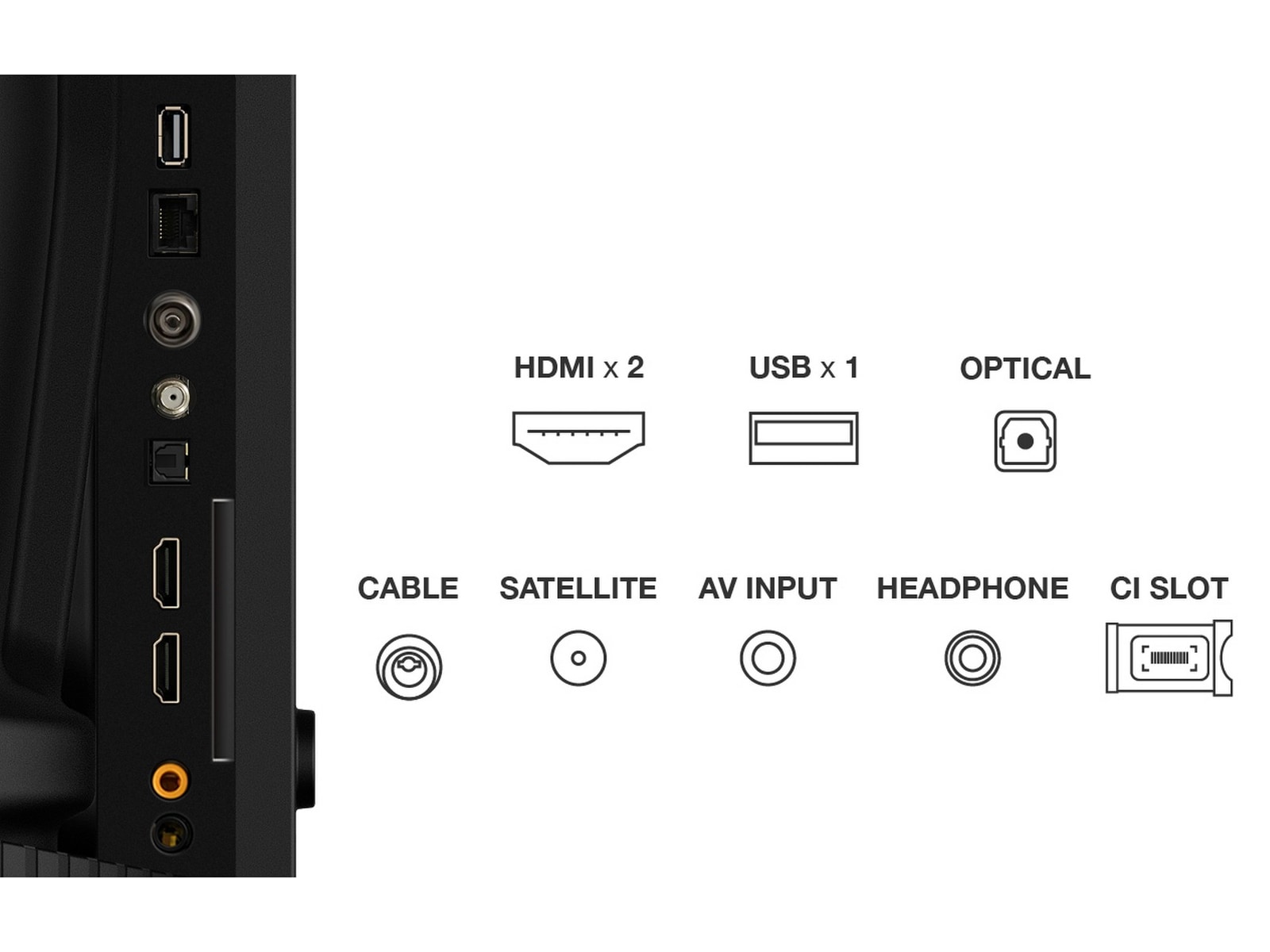 HDMI x 2
USB x 1
OPTICAL

CABLE
SATELLITE
AV INPUT
HEADPHONE
CI SLOT