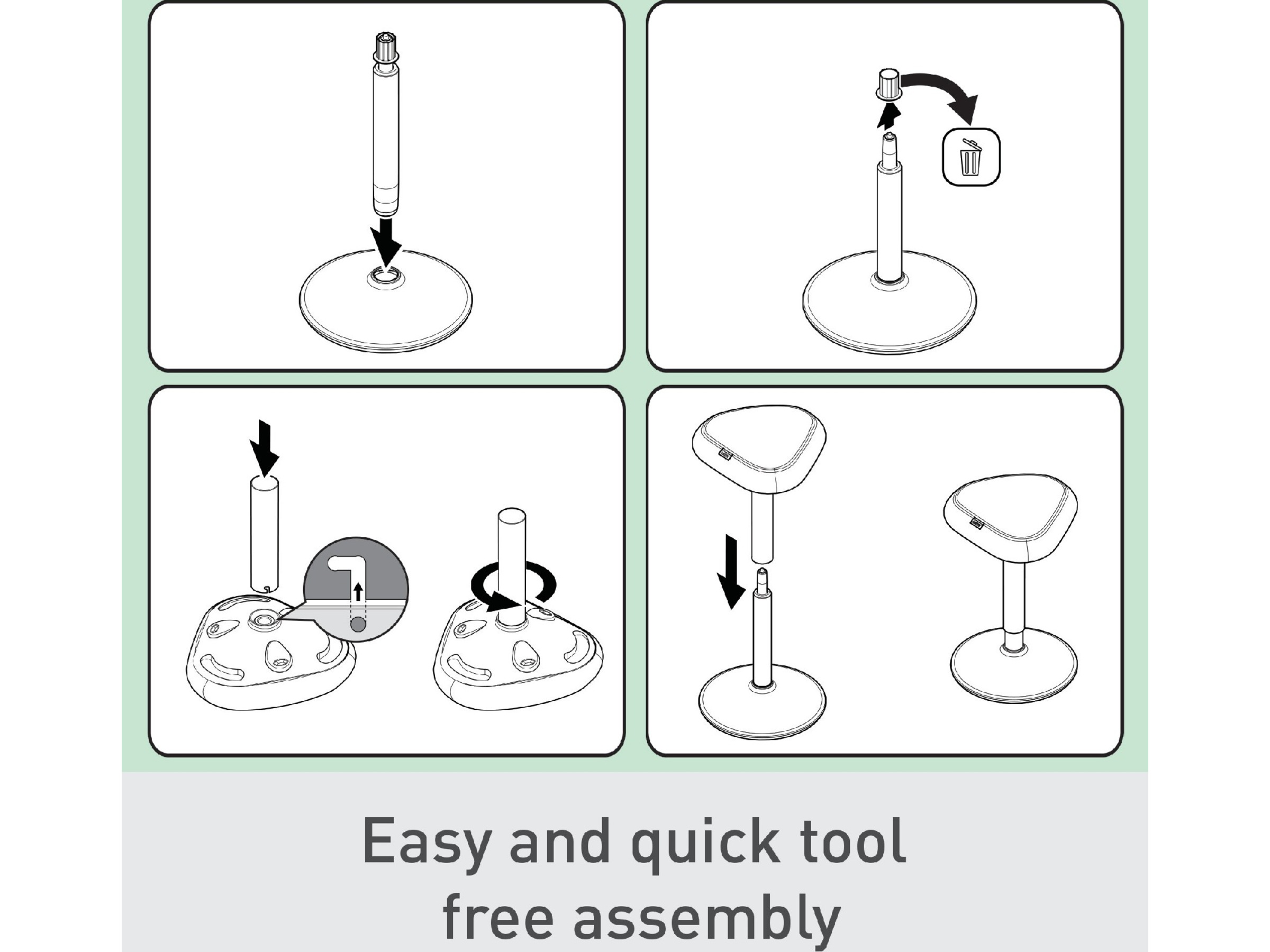 Easy and quick tool free assembly