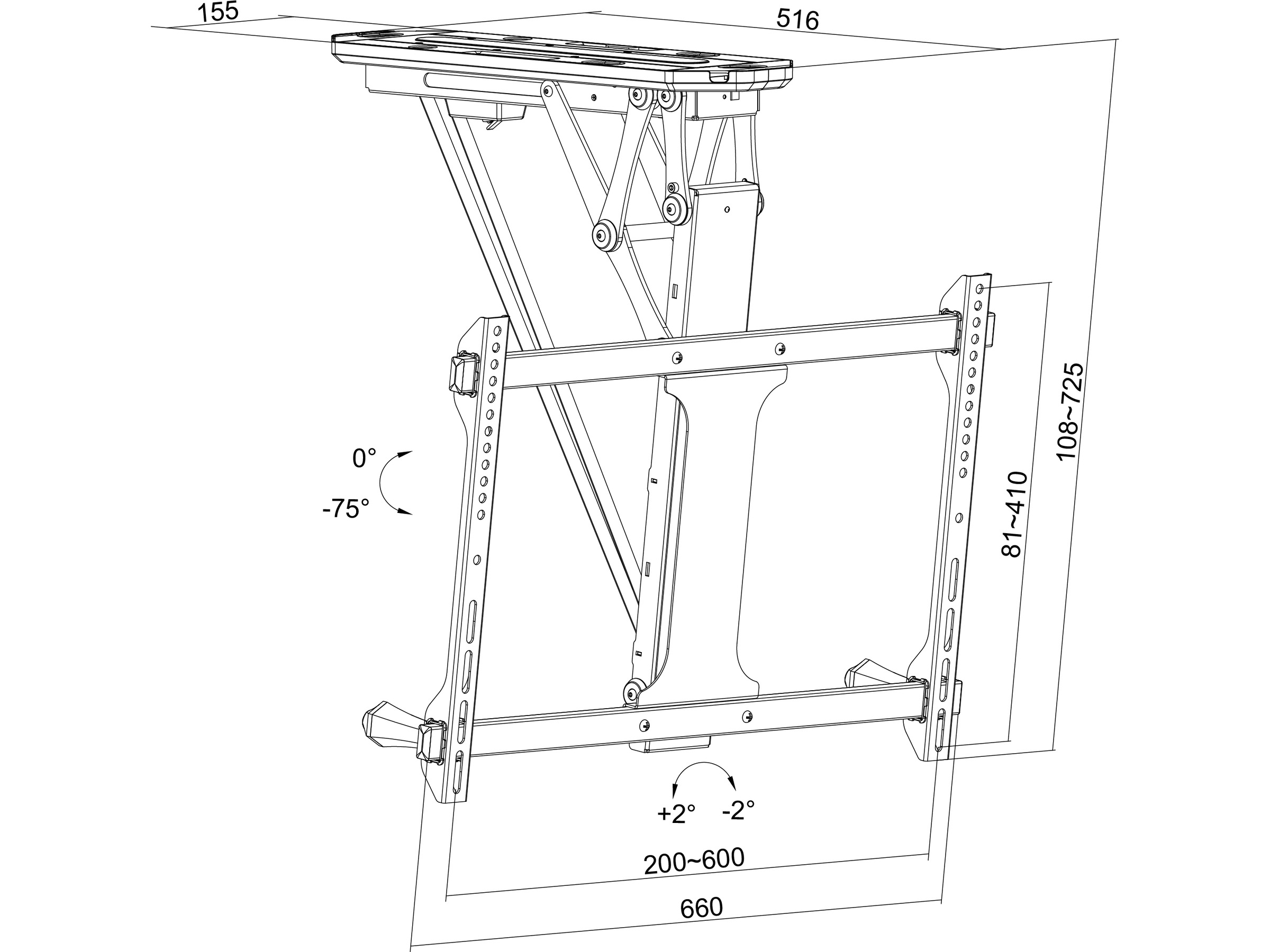 155
516
108~725
81~410
0°
-75°
+2°
-2°
200~600
660