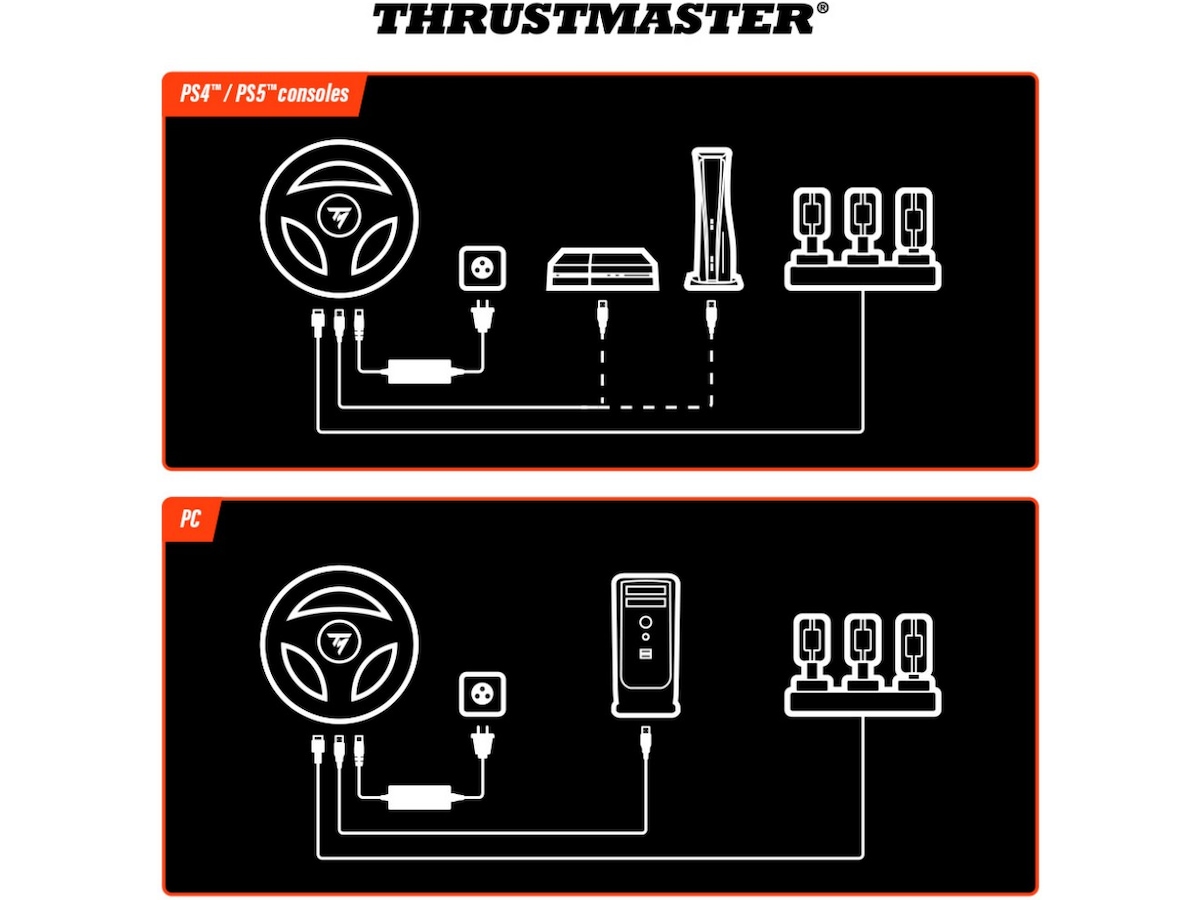 THRUSTMASTER®

PS4™ / PS5™ consoles

PC