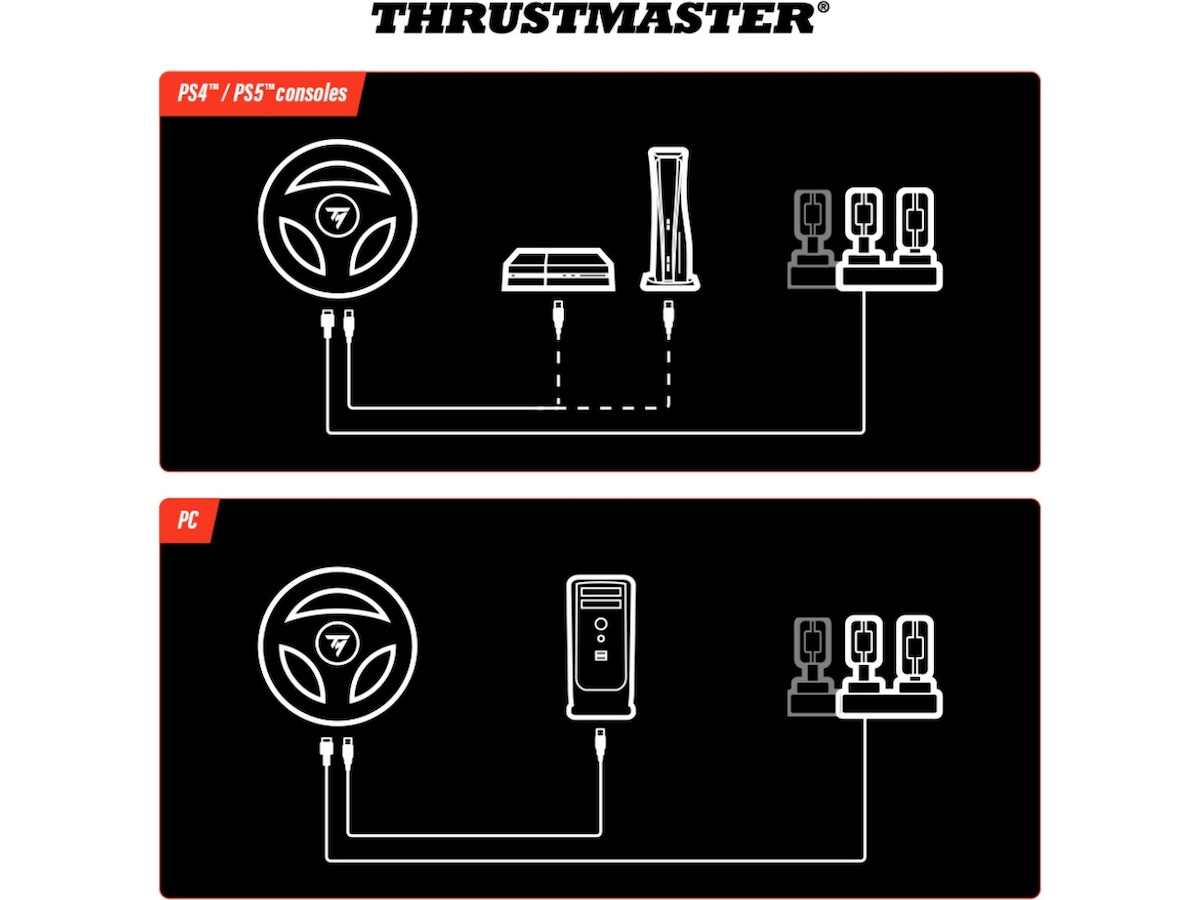 THRUSTMASTER®

PS4™ / PS5™ consoles

PC