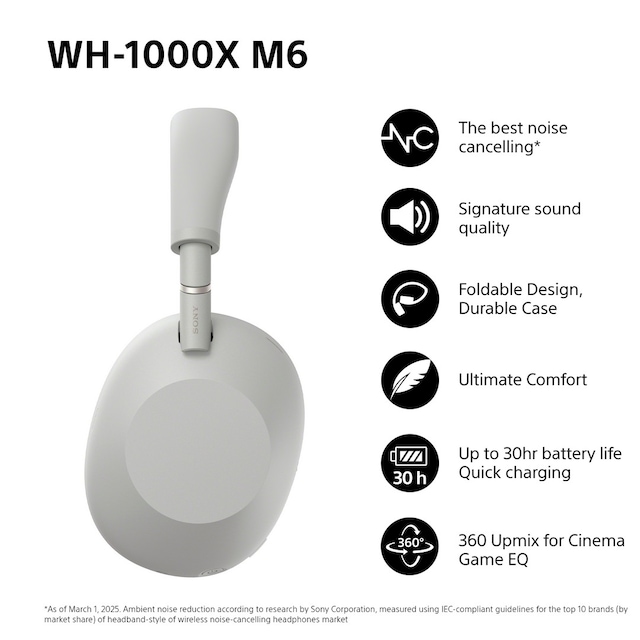 WH-1000X M6

SONY

NC

The best noise cancelling*

Signature sound quality

Foldable Design, Durable Case

Ultimate Comfort

30 h

Up to 30hr battery life
Quick charging

360°

360 Upmix for Cinema
Game EQ

*As of March 1, 2025. Ambient noise reduction according to research by Sony Corporation, measured using IEC-compliant guidelines for the top 10 brands (by market share) of headband-style of wireless noise-cancelling headphones market