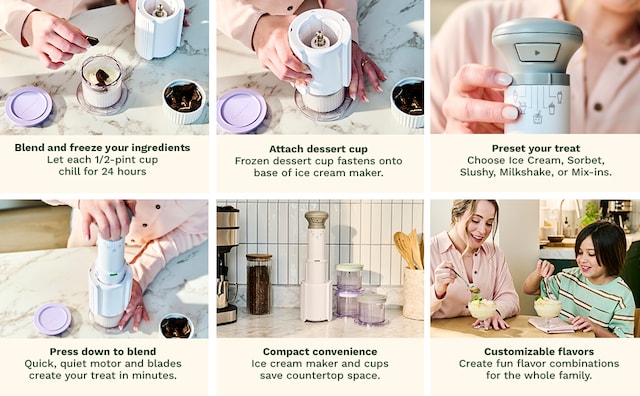 Blend and freeze your ingredients
Let each 1/2-pint cup chill for 24 hours

Attach dessert cup
Frozen dessert cup fastens onto base of ice cream maker.

Preset your treat
Choose Ice Cream, Sorbet, Slushy, Milkshake, or Mix-ins.

Press down to blend
Quick, quiet motor and blades create your treat in minutes.

Compact convenience
Ice cream maker and cups save countertop space.

Customizable flavors
Create fun flavor combinations for the whole family.