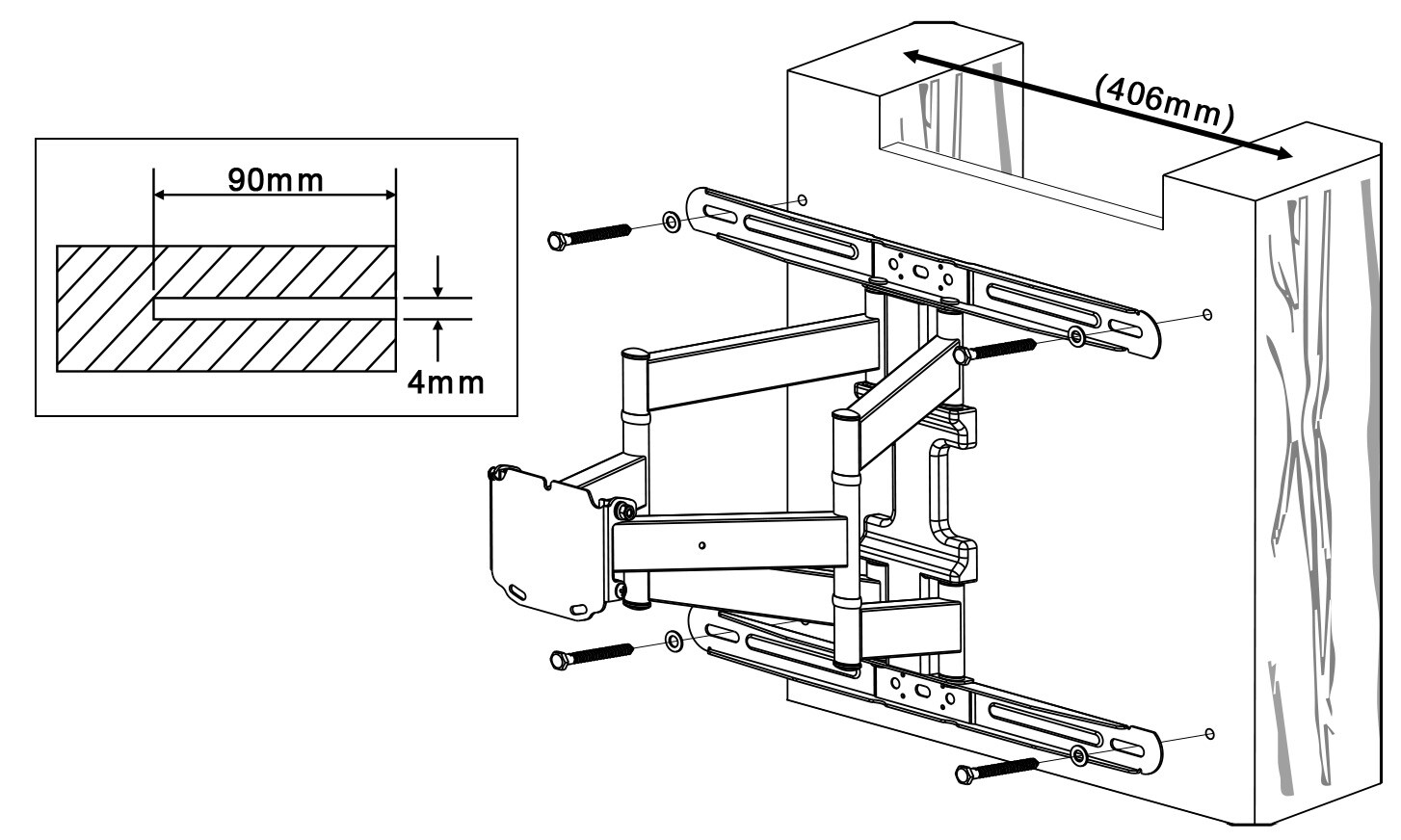 90mm

4mm

(406mm)