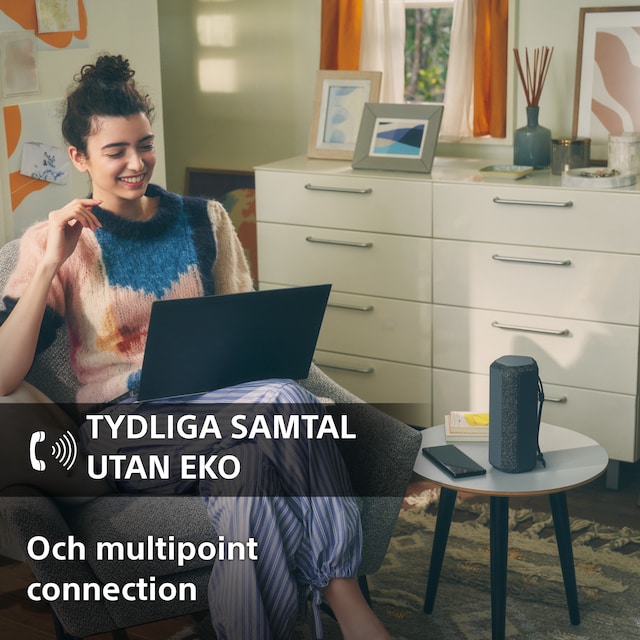 TYDLIGA SAMTAL UTAN EKO

Och multipoint connection