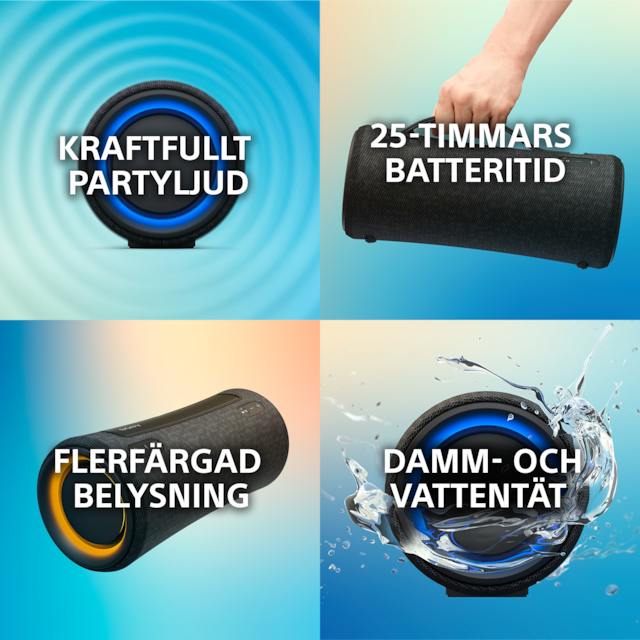 KRAFTFULLT PARTYLJUD

25-TIMMARS BATTERITID

FLERFÄRGAD BELYSNING

DAMM- OCH VATTENTÄT