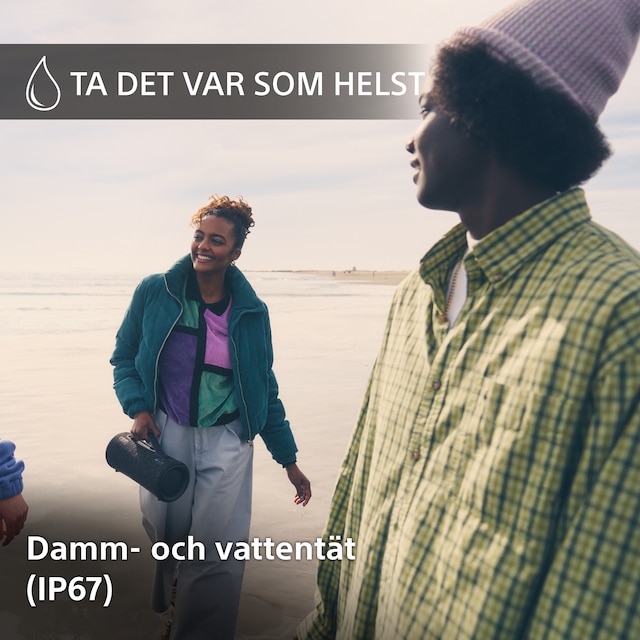 TA DET VAR SOM HELST

Damm- och vattentät (IP67)