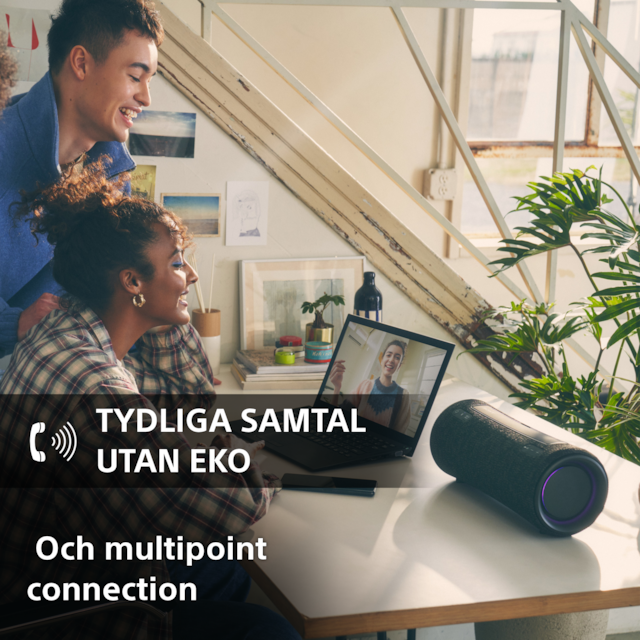 TYDLIGA SAMTAL UTAN EKO

Och multipoint connection