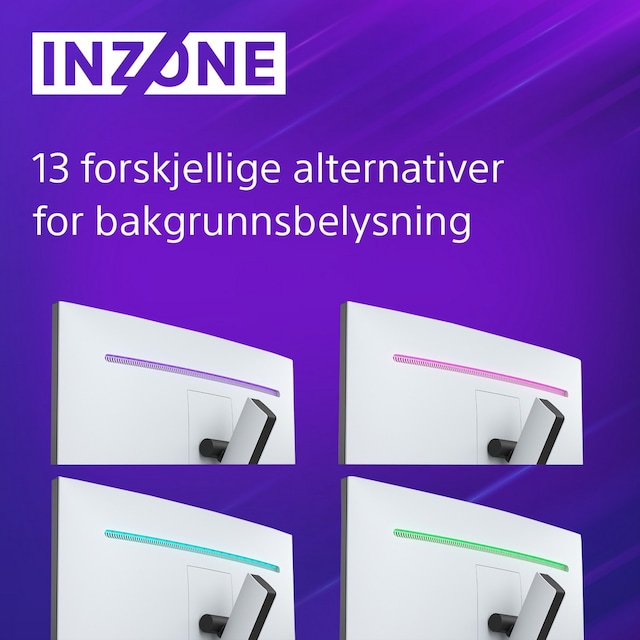 INZONE

13 forskjellige alternativer for bakgrunnsbelysning