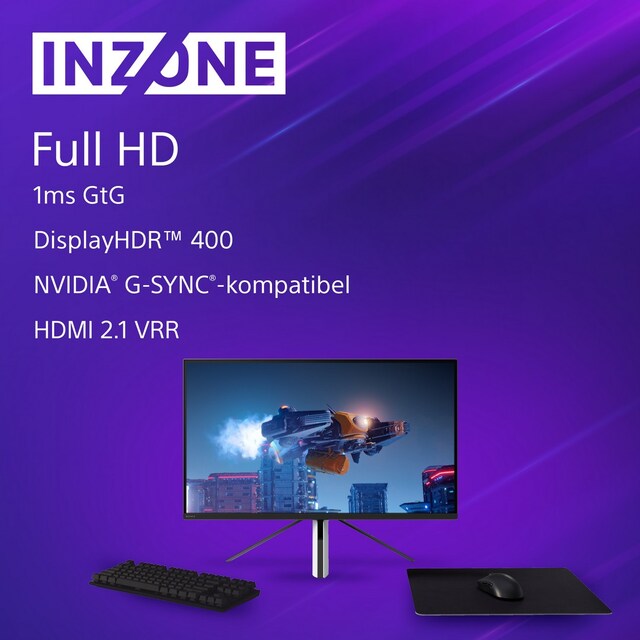 INZONE

Full HD

1ms GtG

DisplayHDR™ 400

NVIDIA® G-SYNC®-kompatibel

HDMI 2.1 VRR