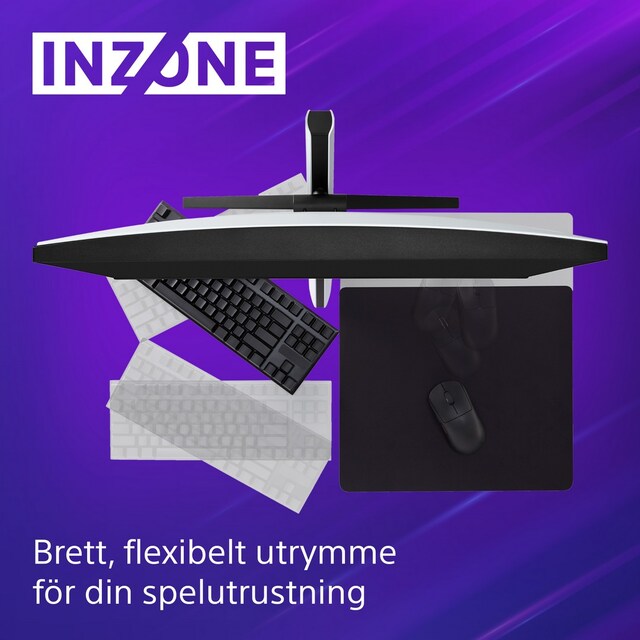 INZONE

Brett, flexibelt utrymme för din spelutrustning