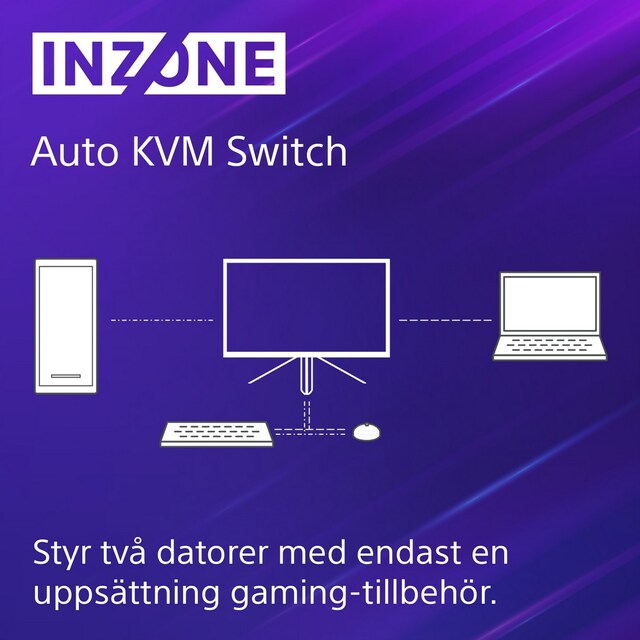 INZONE

Auto KVM Switch

Styr två datorer med endast en uppsättning gaming-tillbehör.