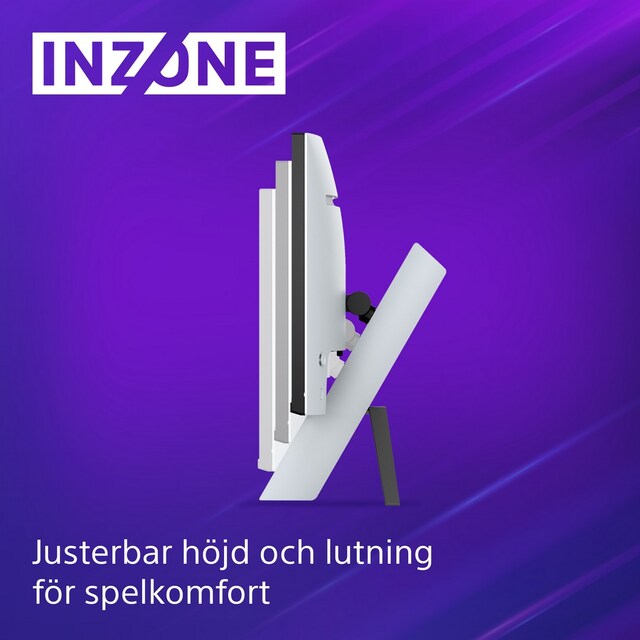 INZONE

Justerbar höjd och lutning för spelkomfort