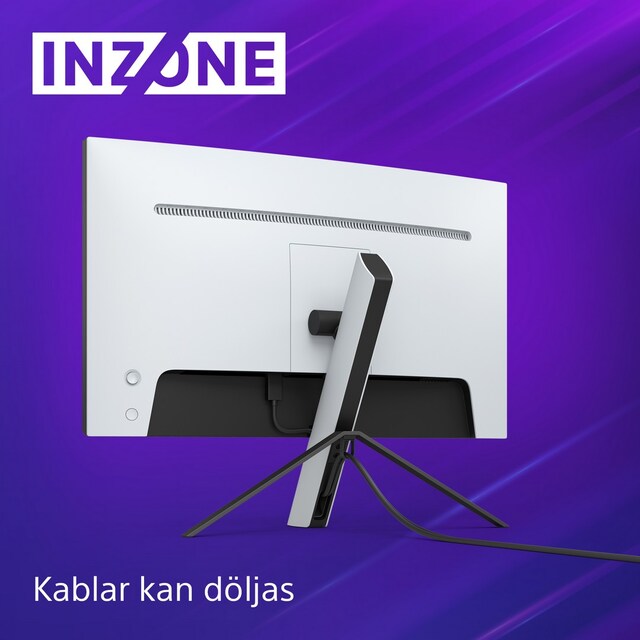 INZONE

Kablar kan döljas