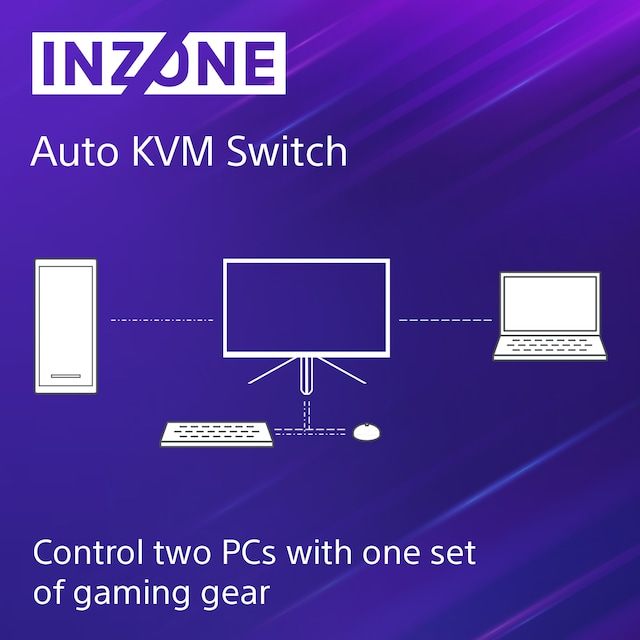 INZONE

Auto KVM Switch

Control two PCs with one set of gaming gear