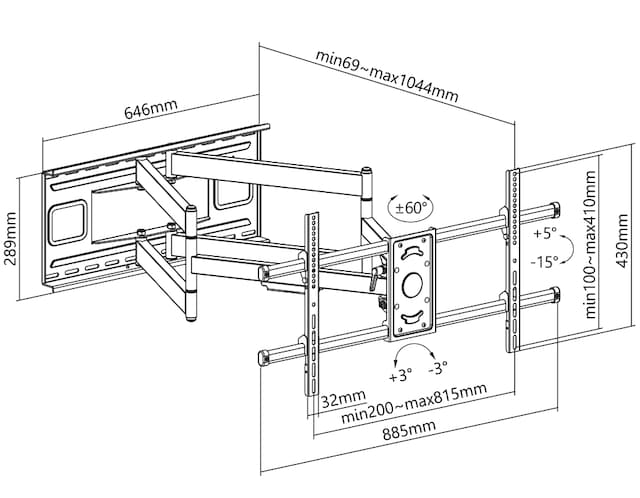 min69~max1044mm

646mm

289mm

±60°

+5°

-15°

min100~max410mm

430mm

+3° -3°

32mm

min200~max815mm

885mm